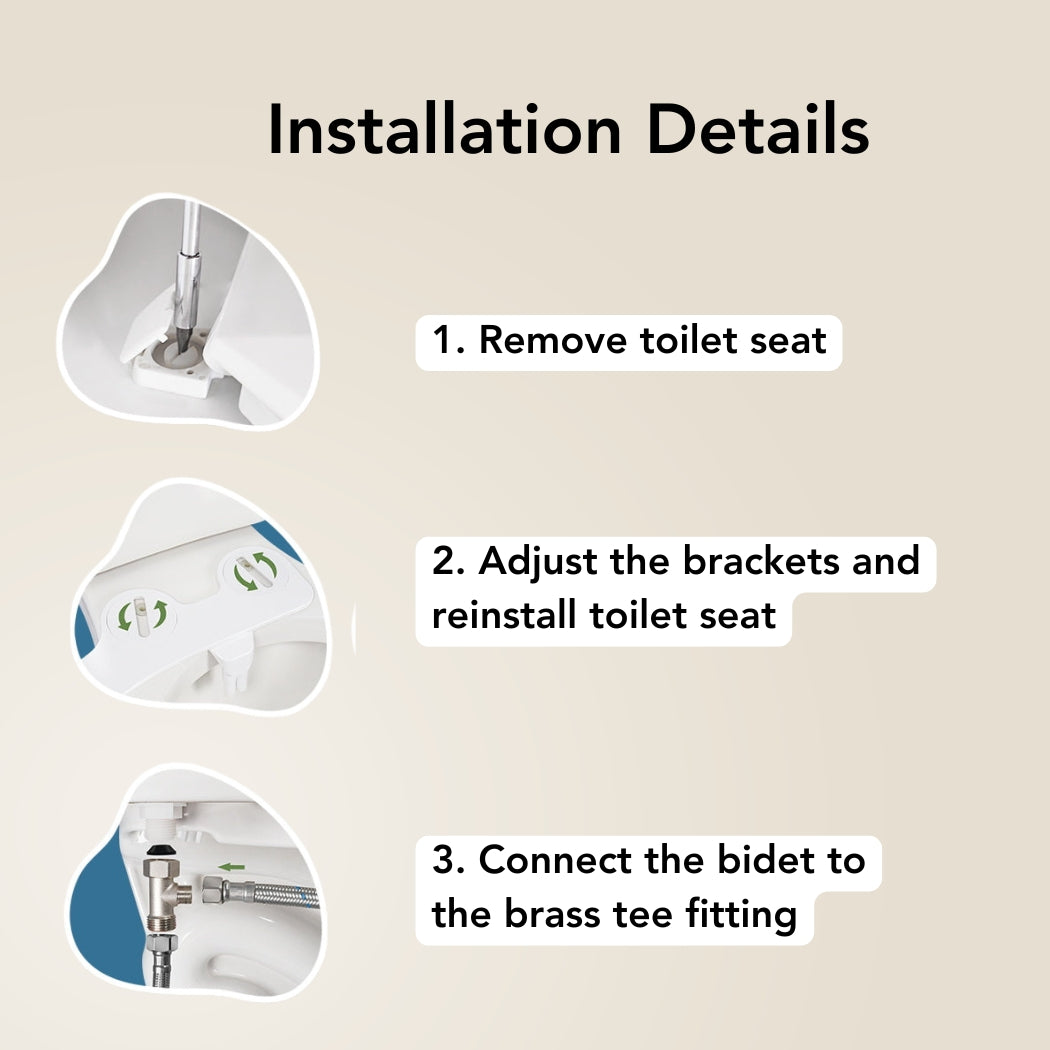 Installation Details

1. Remove toilet seat

2. Adjust the brackets and reinstall toilet seat

3. Connect the bidet to the brass tee fitting