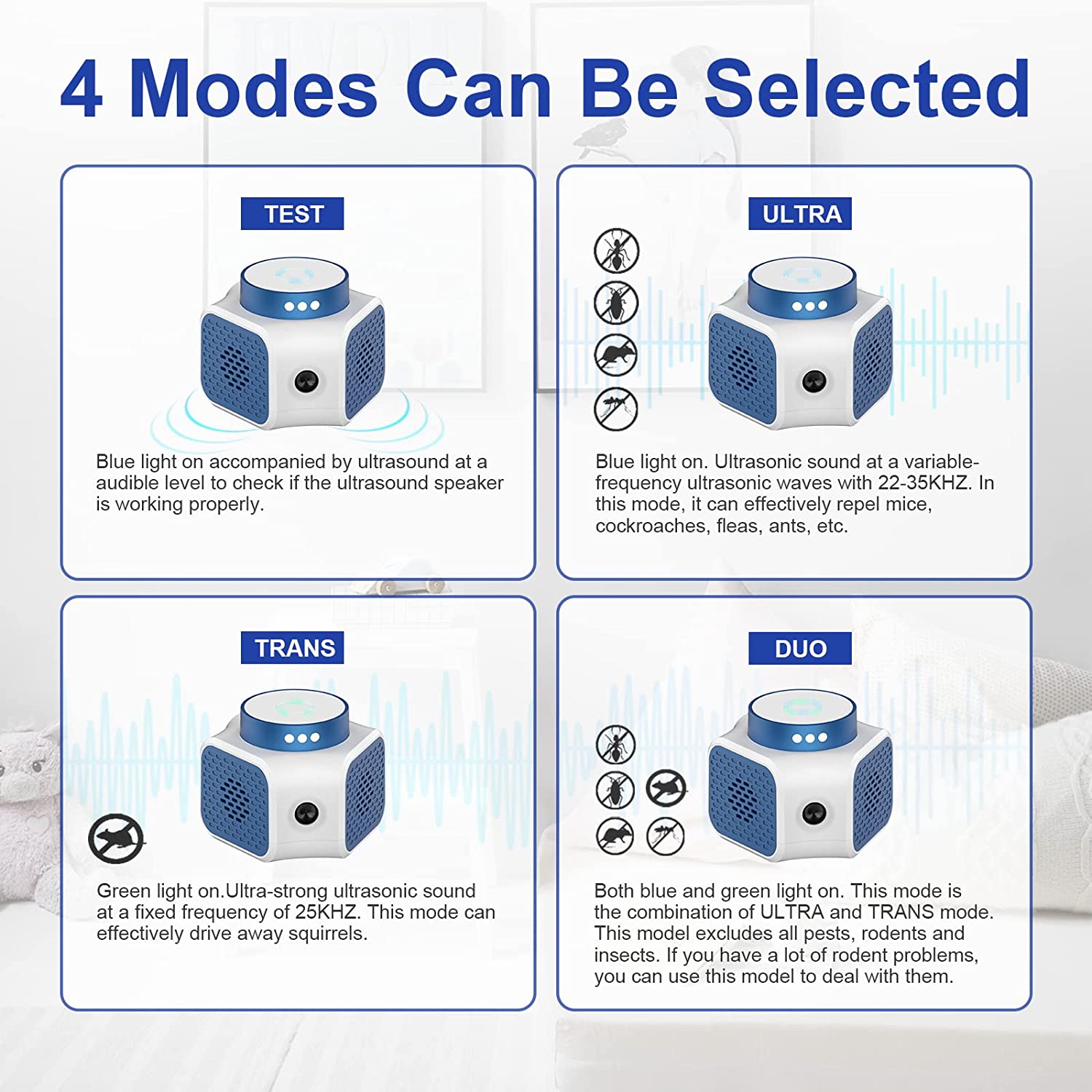 4 Modes Can Be Selected

TEST

Blue light on accompanied by ultrasound at a audible level to check if the ultrasound speaker is working properly.

ULTRA

Blue light on. Ultrasonic sound at a variable-frequency ultrasonic waves with 22-35KHZ. In this mode, it can effectively repel mice, cockroaches, fleas, ants, etc.

TRANS

Green light on.Ultra-strong ultrasonic sound at a fixed frequency of 25KHZ. This mode can effectively drive away squirrels.

DUO

Both blue and green light on. This mode is the combination of ULTRA and TRANS mode. This model excludes all pests, rodents and insects. If you have a lot of rodent problems, you can use this model to deal with them.