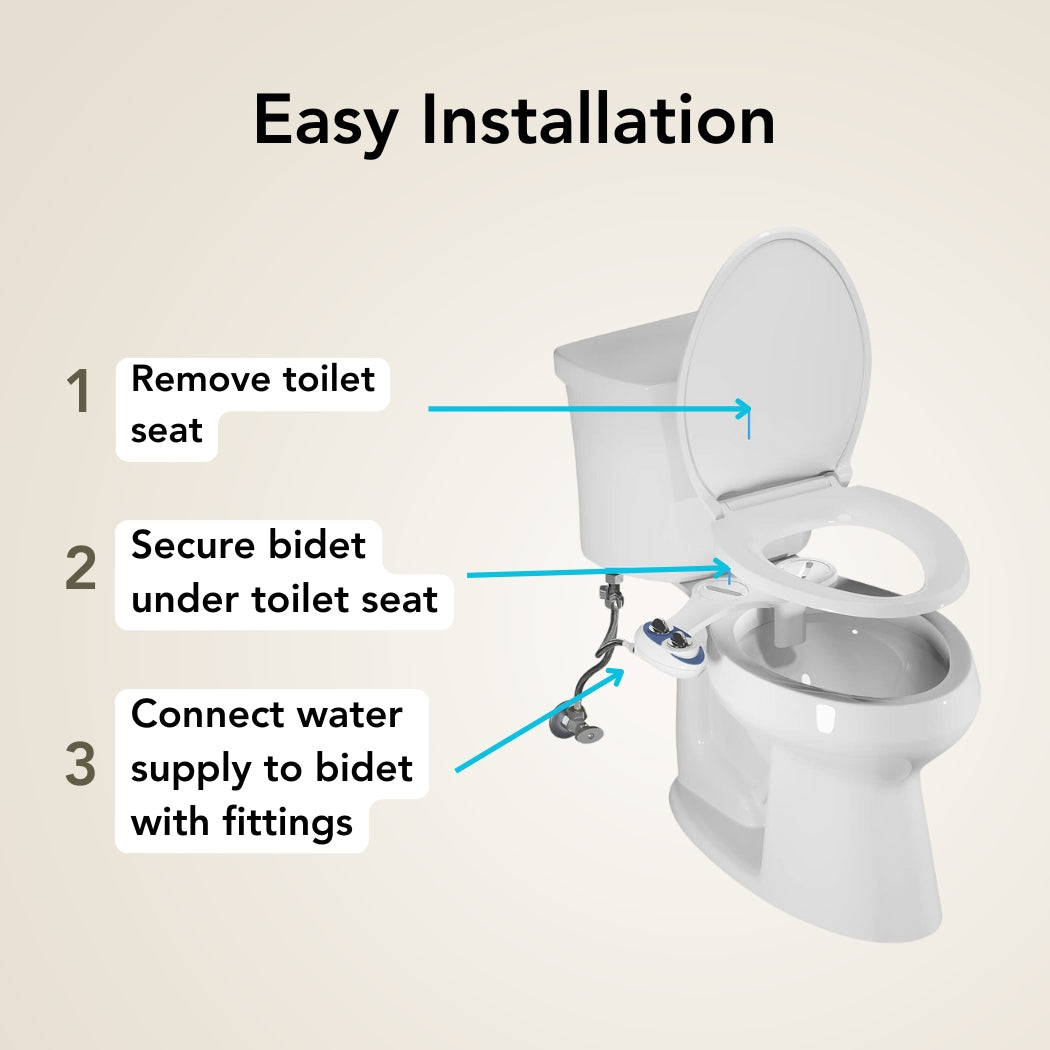 Easy Installation

1 Remove toilet seat

2 Secure bidet under toilet seat

3 Connect water supply to bidet with fittings