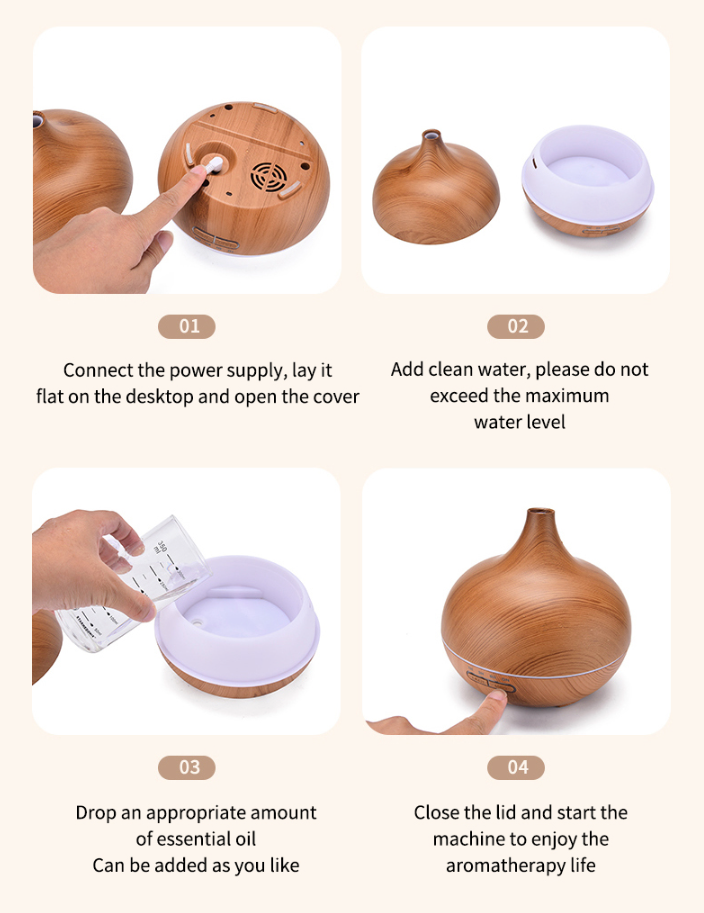 01

Connect the power supply, lay it flat on the desktop and open the cover

02

Add clean water, please do not exceed the maximum water level

350 ml

03

Drop an appropriate amount of essential oil
Can be added as you like

04

Close the lid and start the machine to enjoy the aromatherapy life