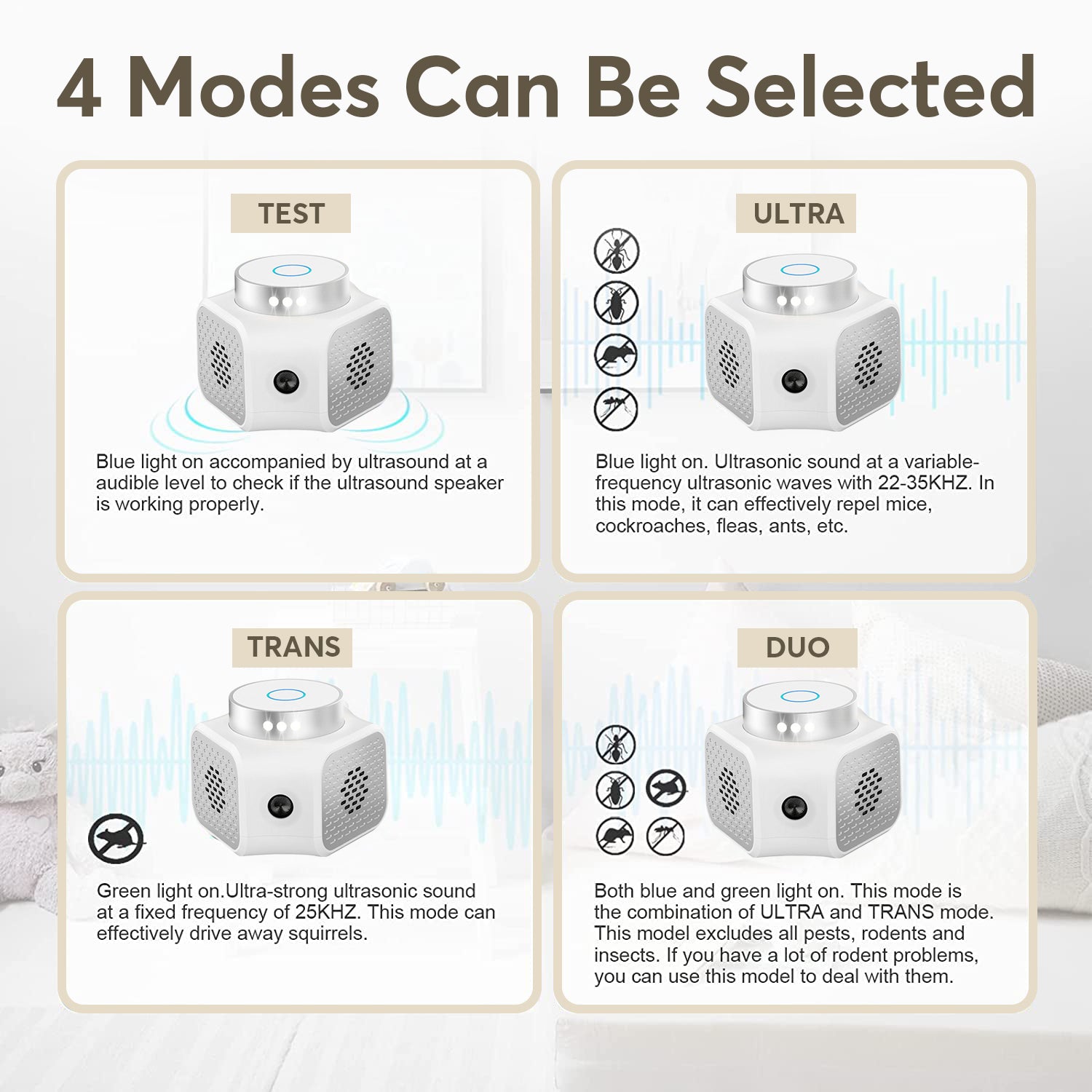 4 Modes Can Be Selected

TEST

Blue light on accompanied by ultrasound at a audible level to check if the ultrasound speaker is working properly.

ULTRA

Blue light on. Ultrasonic sound at a variable-frequency ultrasonic waves with 22-35KHZ. In this mode, it can effectively repel mice, cockroaches, fleas, ants, etc.

TRANS

Green light on.Ultra-strong ultrasonic sound at a fixed frequency of 25KHZ. This mode can effectively drive away squirrels.

DUO

Both blue and green light on. This mode is the combination of ULTRA and TRANS mode. This model excludes all pests, rodents and insects. If you have a lot of rodent problems, you can use this model to deal with them.