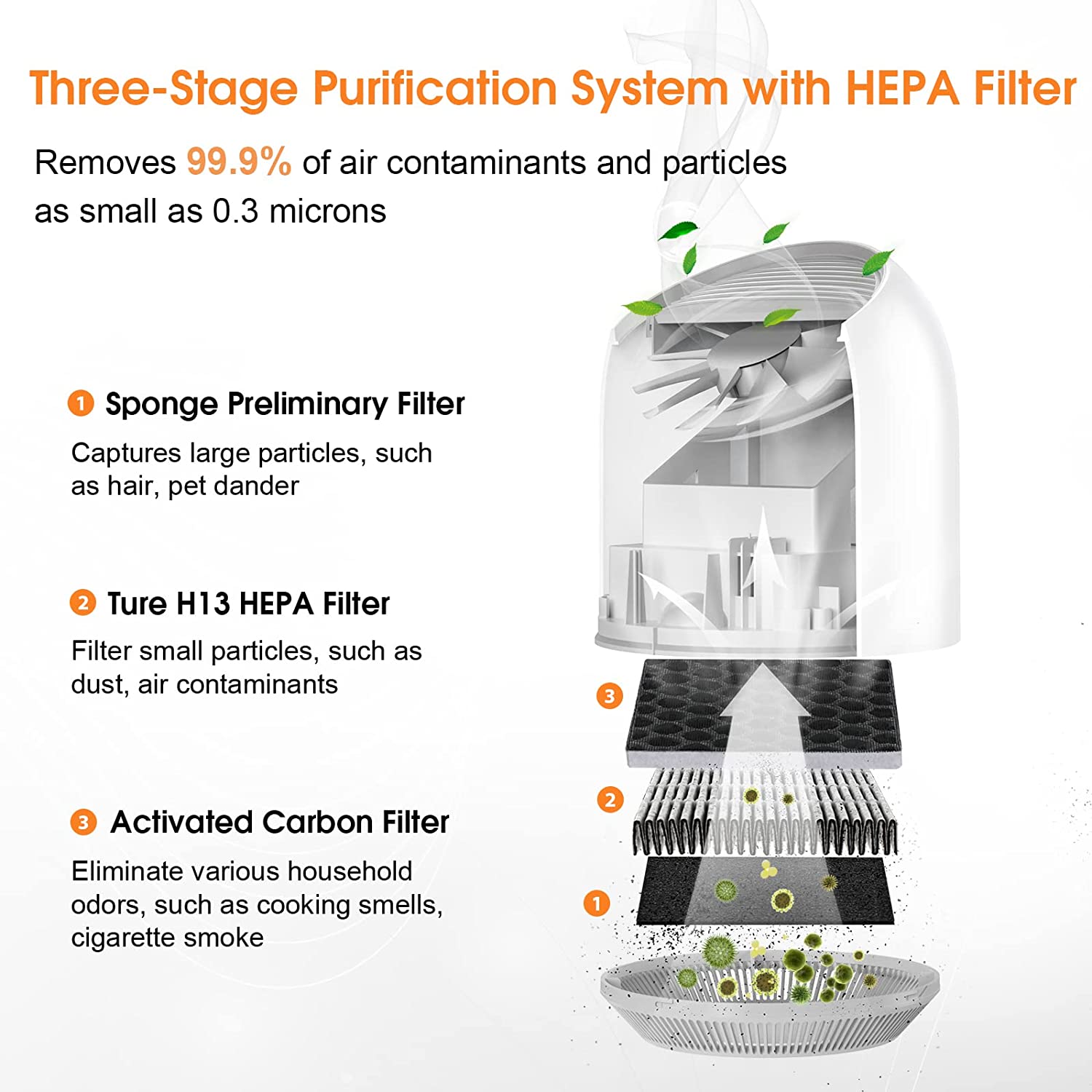 Three-Stage Purification System with HEPA Filter

Removes 99.9% of air contaminants and particles as small as 0.3 microns

1 Sponge Preliminary Filter

Captures large particles, such as hair, pet dander

2 Ture H13 HEPA Filter

Filter small particles, such as dust, air contaminants

3 Activated Carbon Filter

Eliminate various household odors, such as cooking smells, cigarette smoke

3

2

1