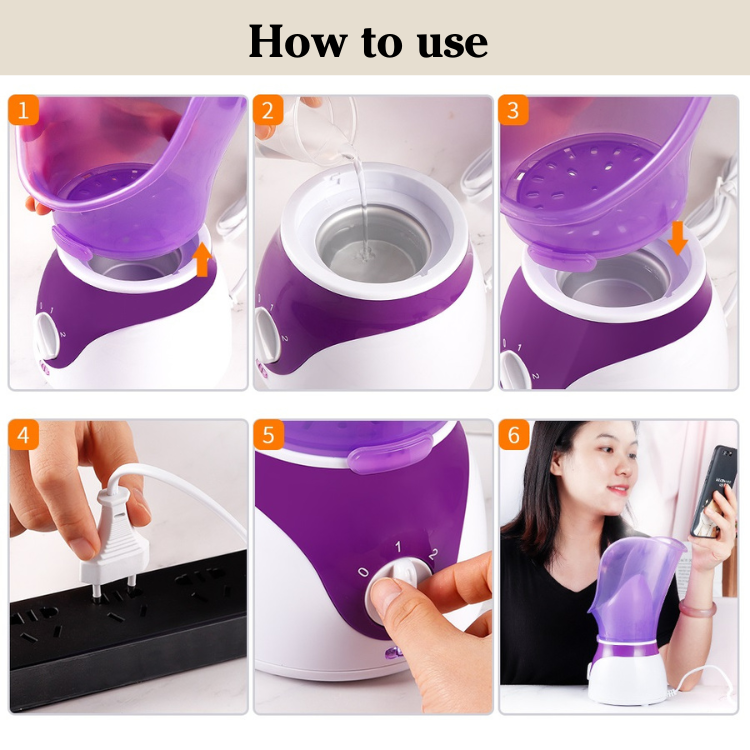 How to use

1

0 1 2

2

0 1 2

3

0 1 2

4

5

0 1 2

6